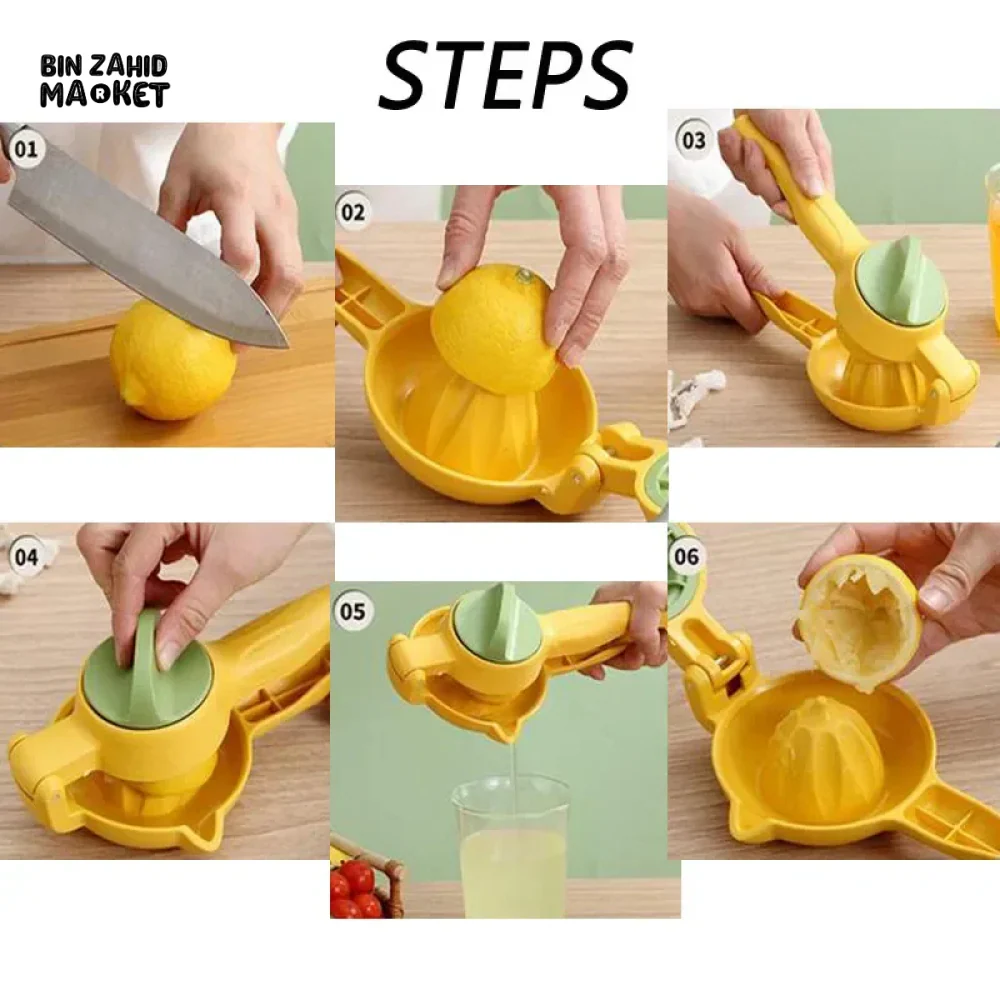 BIN ZAHID
MARKET

STEPS

01

02

03

04

05

06